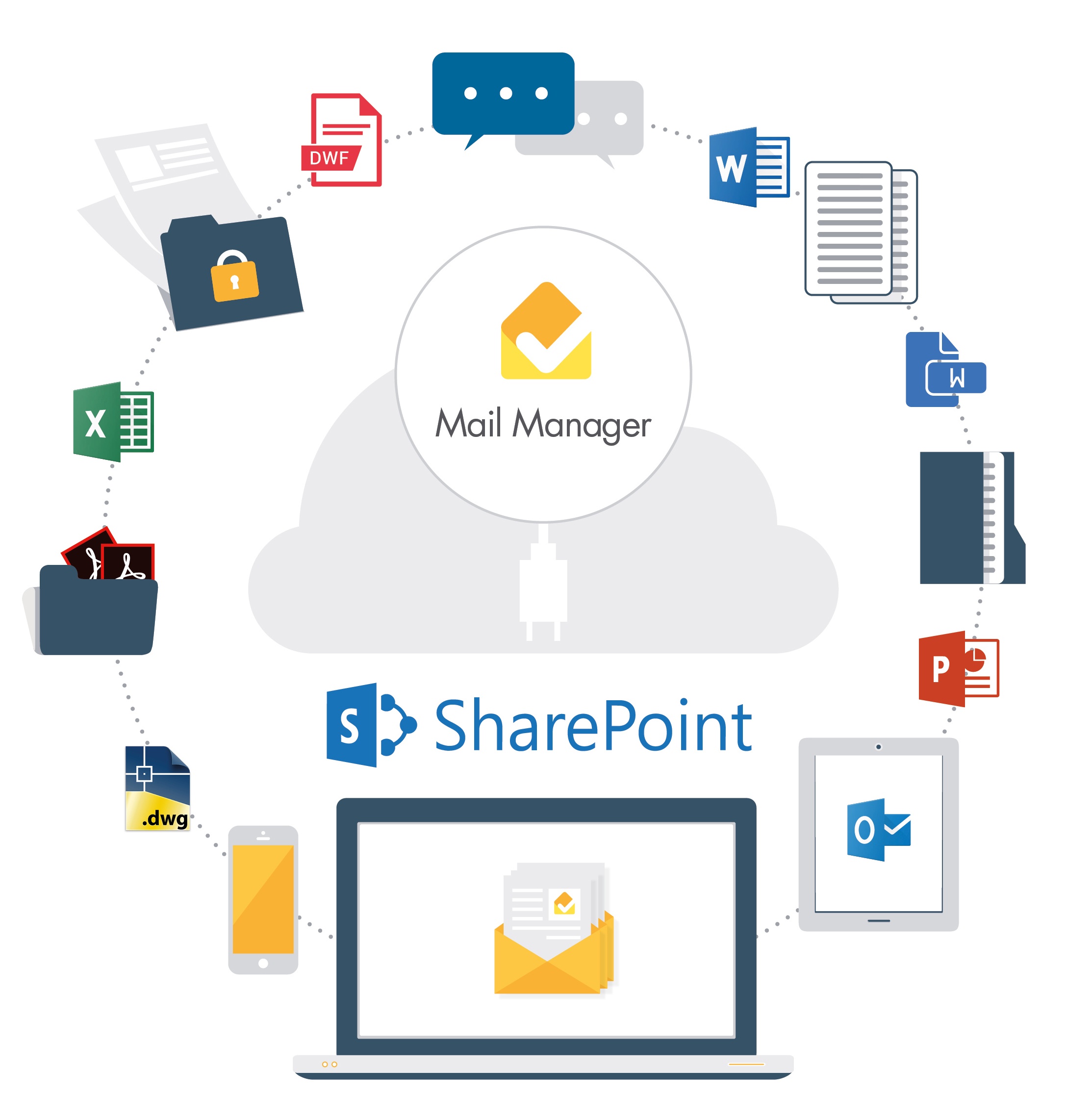 DWF

W

W

X

Mail Manager

P

S SharePoint

.dwg

O